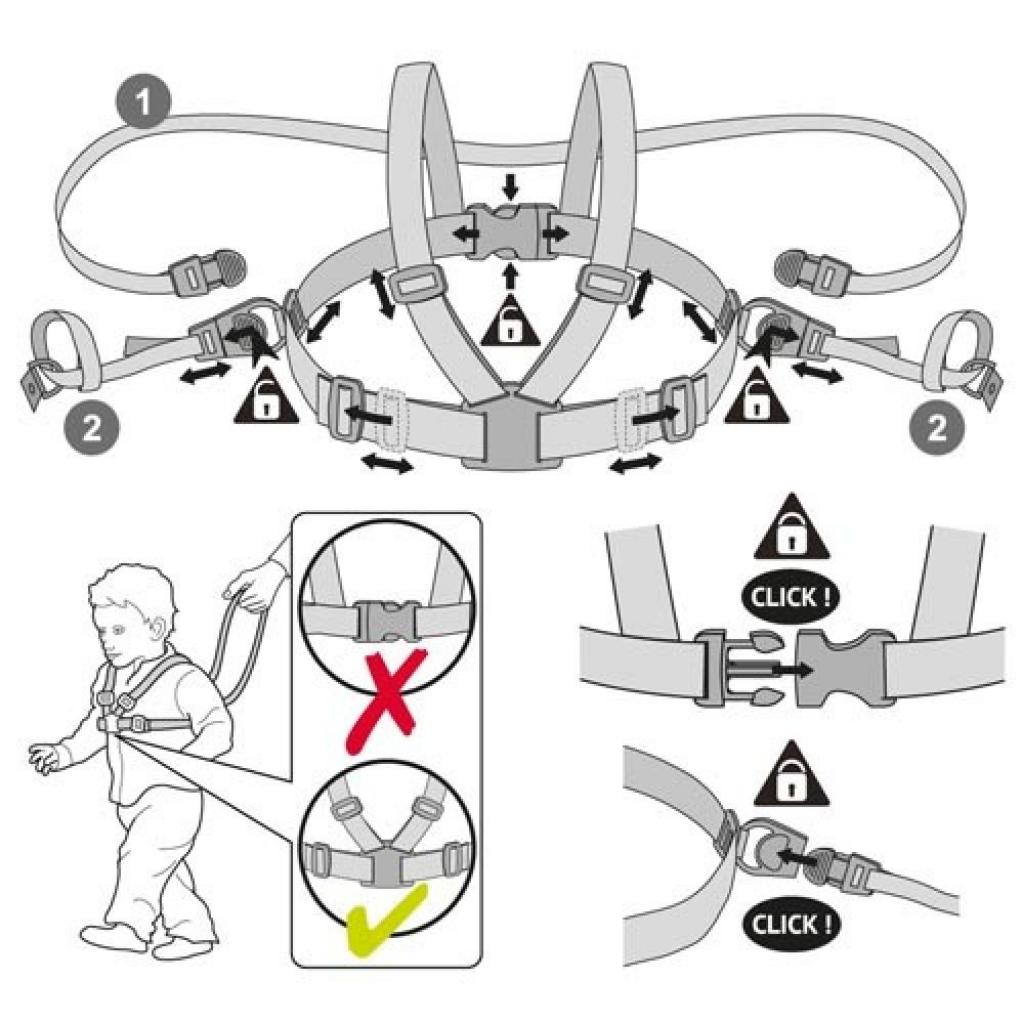 1

2

2

CLICK !

CLICK !